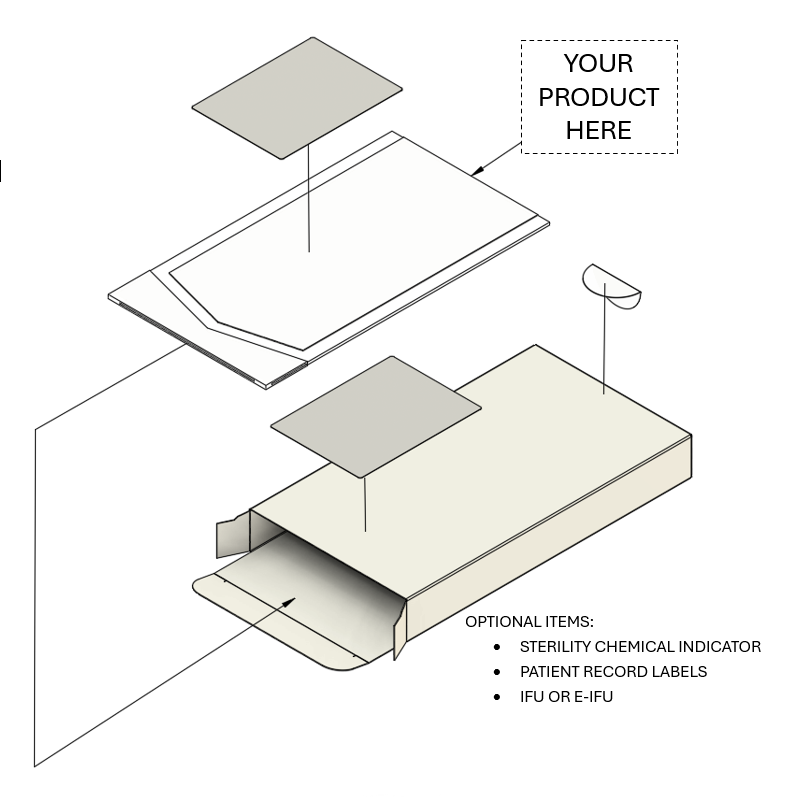 YOUR PRODUCT HERE

OPTIONAL ITEMS:
• STERILITY CHEMICAL INDICATOR
• PATIENT RECORD LABELS
• IFU OR E-IFU